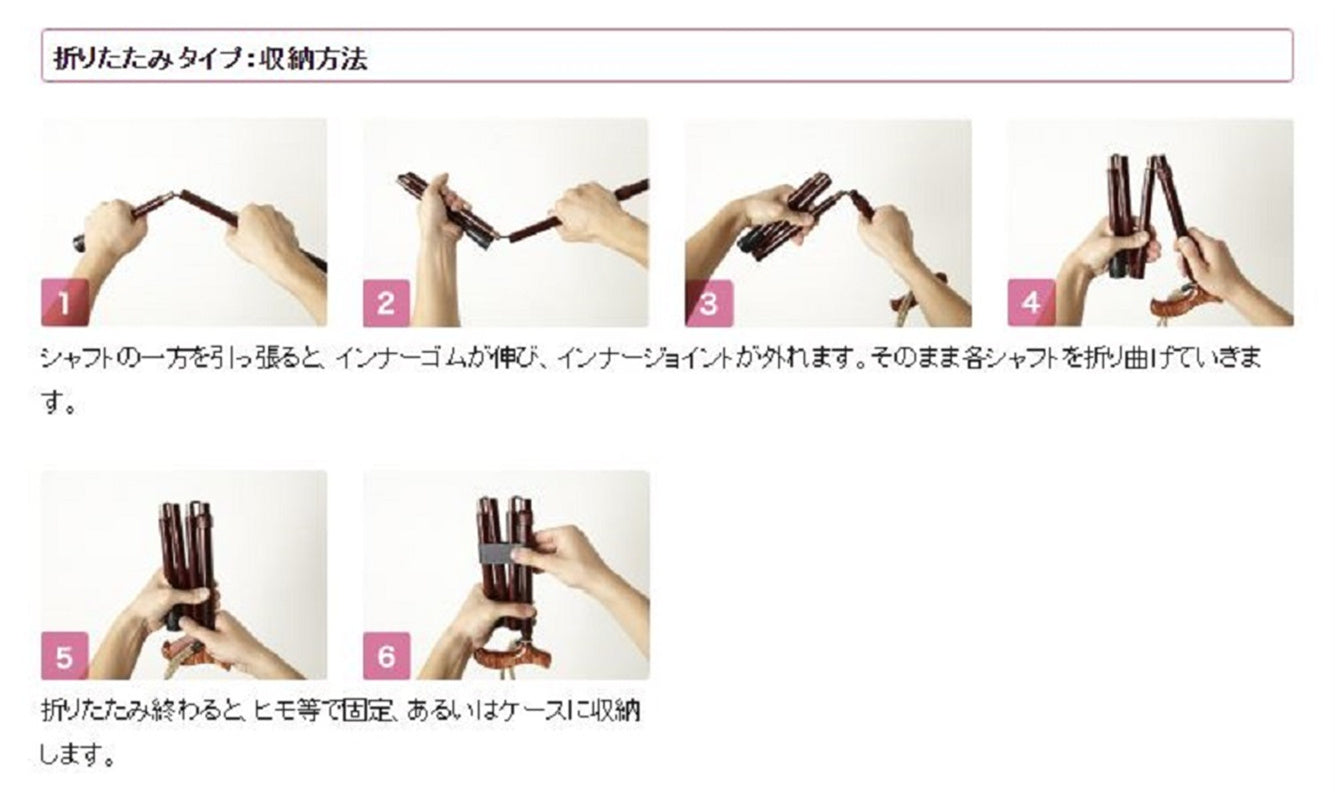 折りたたみタイプ：収納方法

1

2

3

4

シャフトの一方を引っ張ると、インナーゴムが伸び、インナージョイントが外れます。そのまま各シャフトを折り曲げていきます。

5

6

折りたたみ終わると、ヒモ等で固定、あるいはケースに収納します。